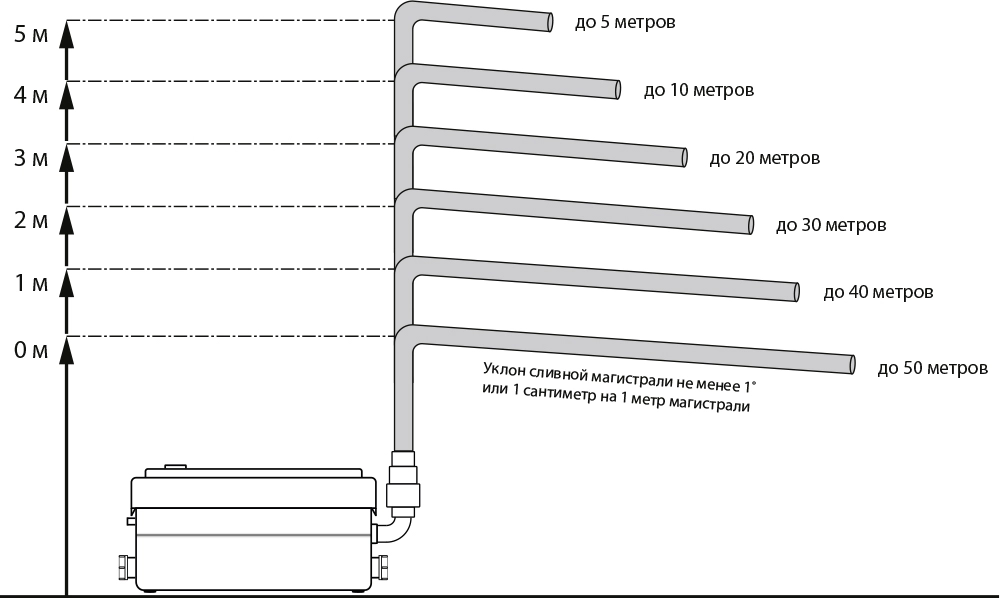 5 м
4 м
3 м
2 м
1 м
0 м

до 5 метров
до 10 метров
до 20 метров
до 30 метров
до 40 метров
до 50 метров

Уклон сливной магистрали не менее 1°
или 1 сантиметр на 1 метр магистрали