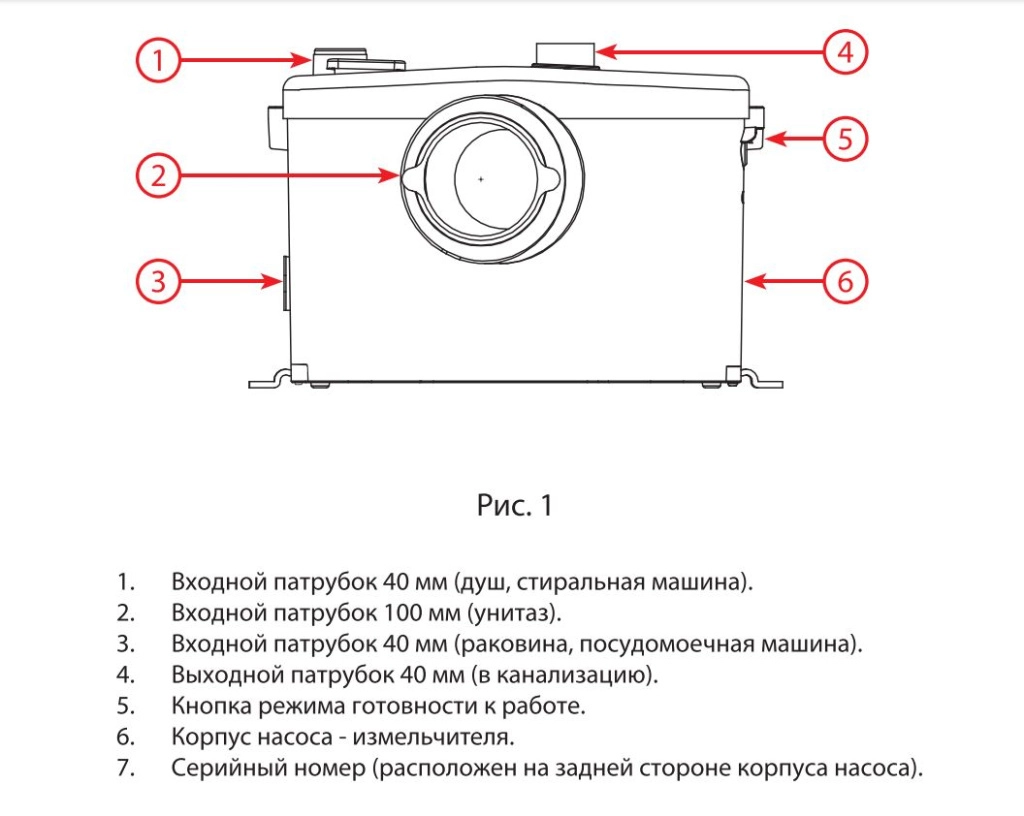 1
4
5
2
3
6

Рис. 1

1. Входной патрубок 40 мм (душ, стиральная машина).
2. Входной патрубок 100 мм (унитаз).
3. Входной патрубок 40 мм (раковина, посудомоечная машина).
4. Выходной патрубок 40 мм (в канализацию).
5. Кнопка режима готовности к работе.
6. Корпус насоса - измельчителя.
7. Серийный номер (расположен на задней стороне корпуса насоса).