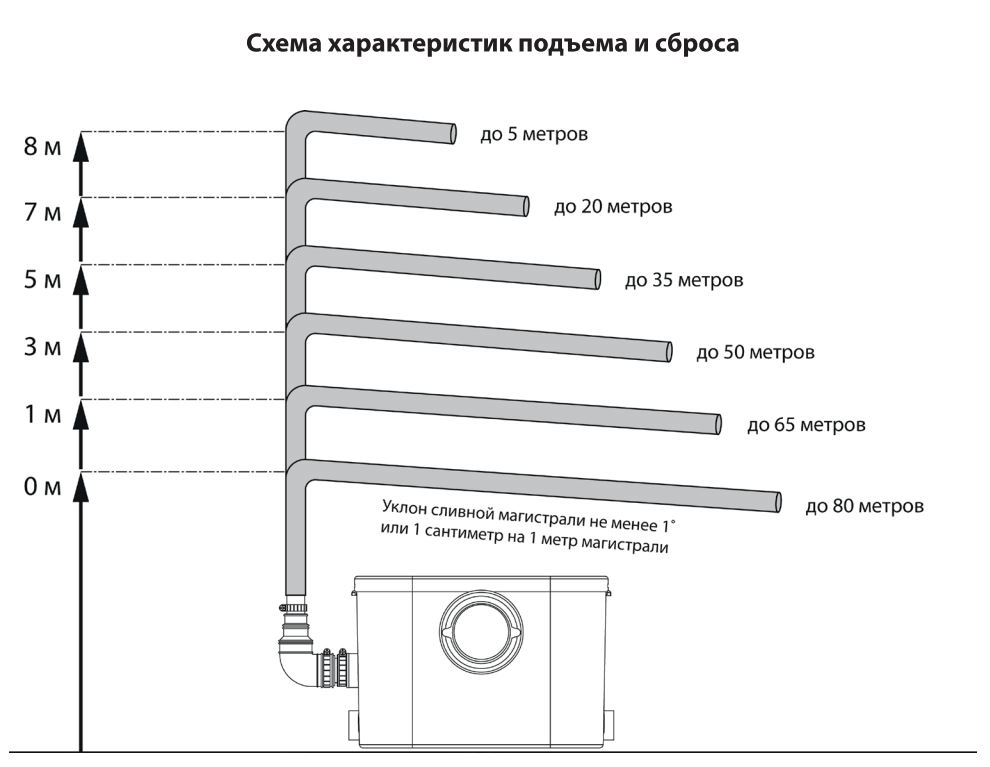 Схема характеристик подъема и сброса

8 м
7 м
5 м
3 м
1 м
0 м

до 5 метров
до 20 метров
до 35 метров
до 50 метров
до 65 метров
до 80 метров

Уклон сливной магистрали не менее 1°
или 1 сантиметр на 1 метр магистрали