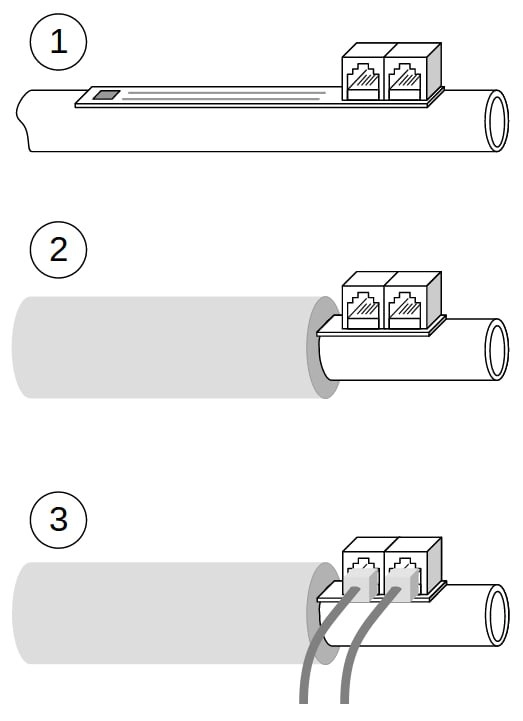 1

2

3