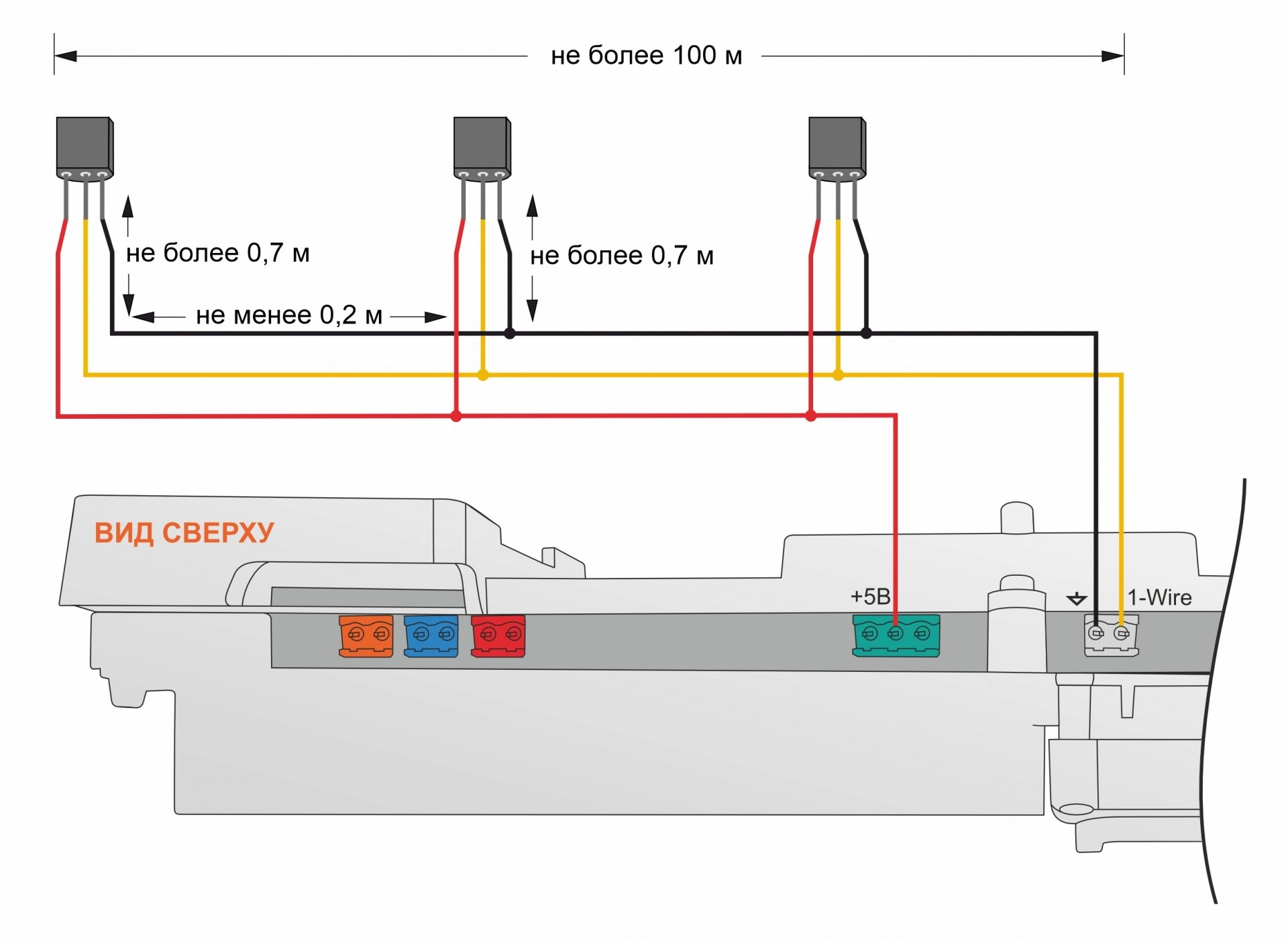 не более 100 м

не более 0,7 м

не более 0,7 м

не менее 0,2 м

ВИД СВЕРХУ

+5В

1-Wire